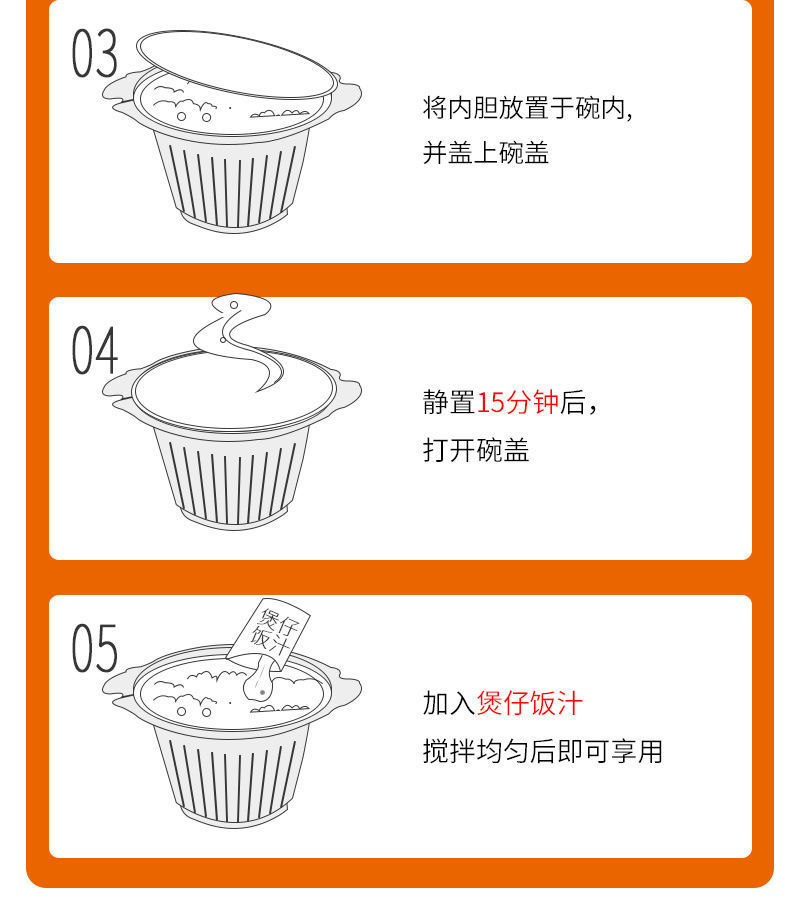 03

将内胆放置于碗内,
并盖上碗盖

04

静置15分钟后,
打开碗盖

05

煲仔饭汁

加入煲仔饭汁
搅拌均匀后即可享用